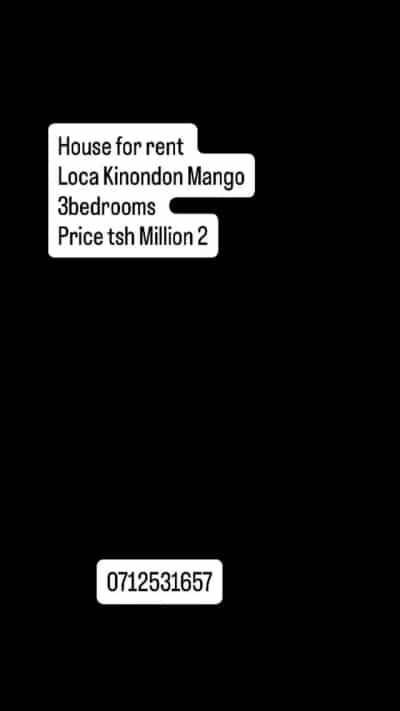 House for rent
Loca Kinondon Mango
3bedrooms
Price tsh Million 2

0712531657